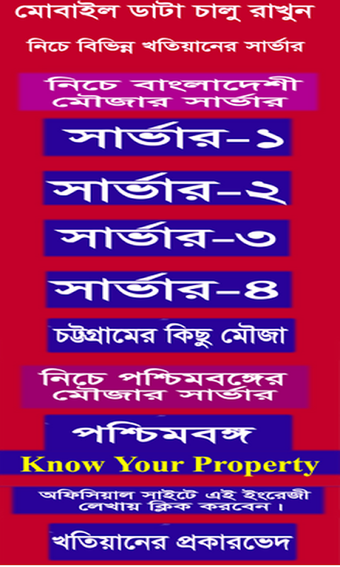 মোবাইল ডাটা চালু রাখুন

নিচে বিভিন্ন খতিয়ানের সার্ভার

নিচে বাংলাদেশী মৌজার সার্ভার

সার্ভার-১

সার্ভার-২

সার্ভার-৩

সার্ভার-৪

চট্টগ্রামের কিছু মৌজা

নিচে পশ্চিমবঙ্গের মৌজার সার্ভার

পশ্চিমবঙ্গ

Know Your Property

অফিসিয়াল সাইটে এই ইংরেজী লেখায় ক্লিক করবেন।

খতিয়ানের প্রকারভেদ